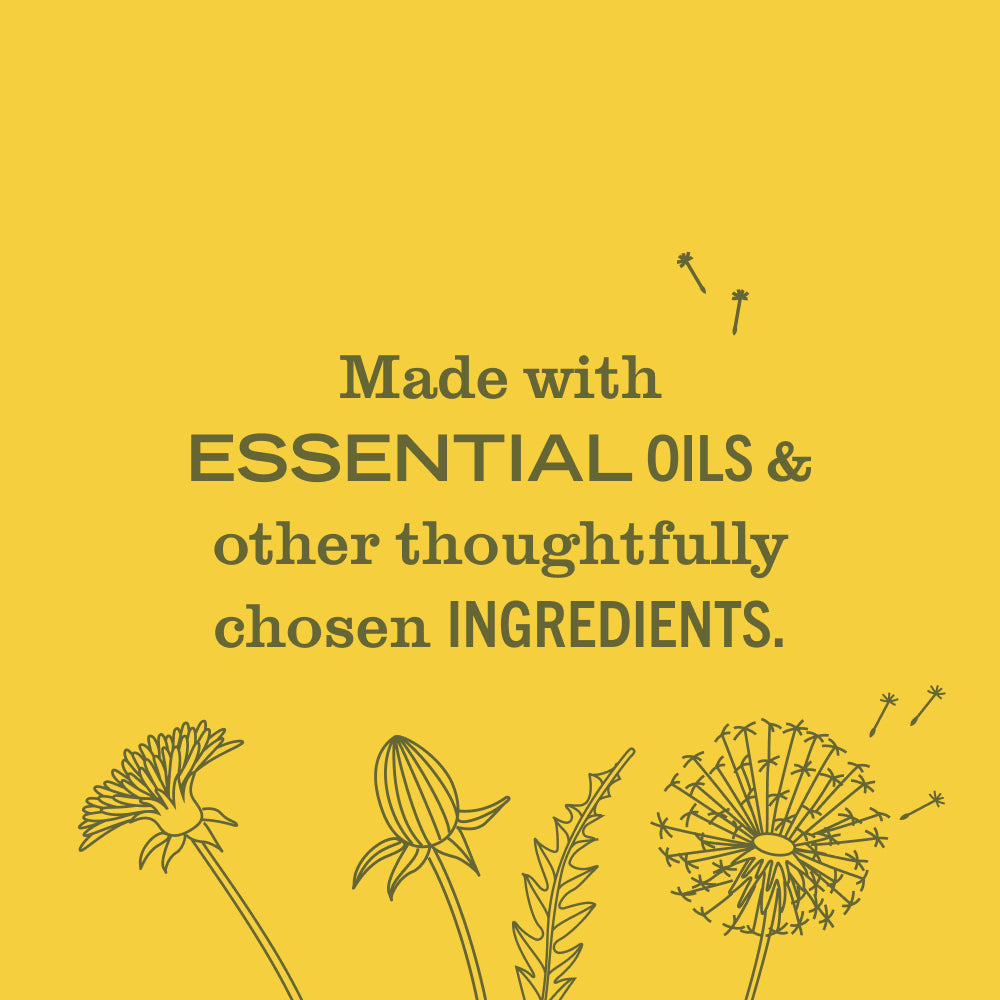 Made with ESSENTIAL OILS & other thoughtfully chosen INGREDIENTS.