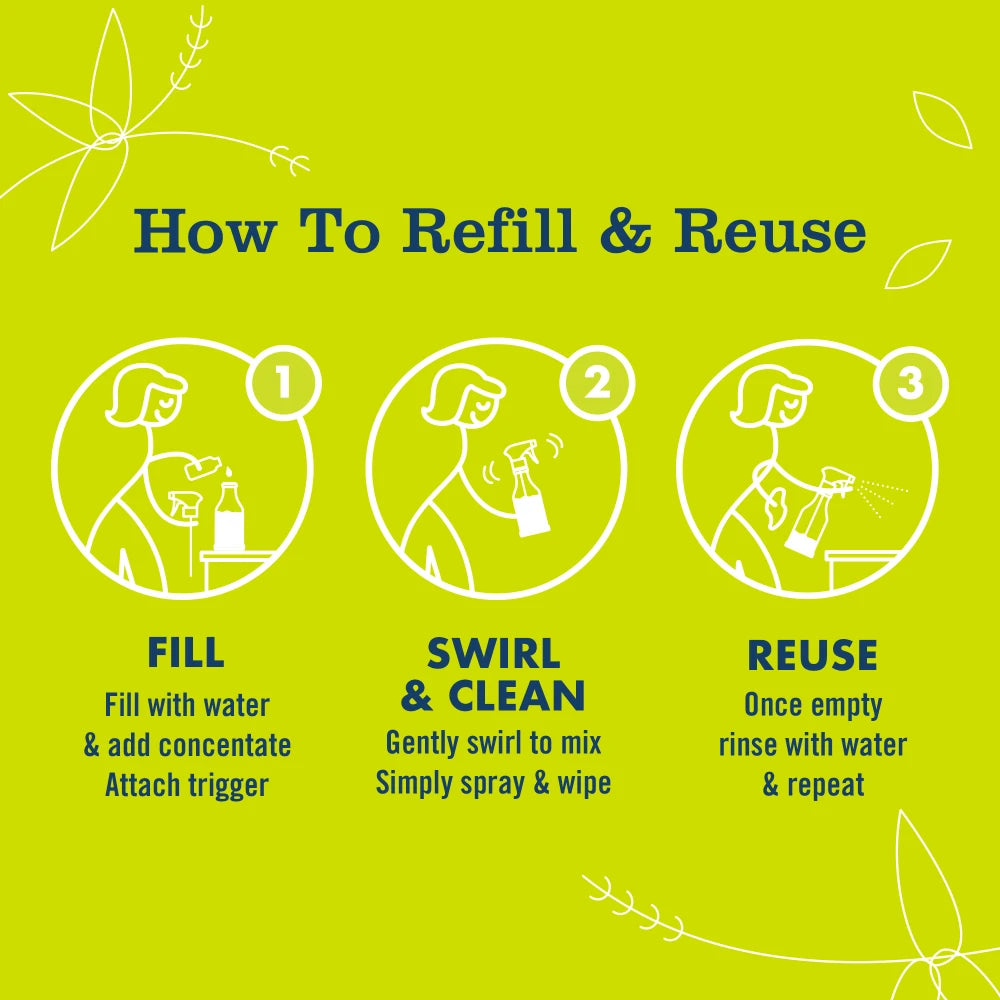 How To Refill & Reuse

1

FILL
Fill with water & add concentate Attach trigger

2

SWIRL & CLEAN
Gently swirl to mix Simply spray & wipe

3

REUSE
Once empty rinse with water & repeat